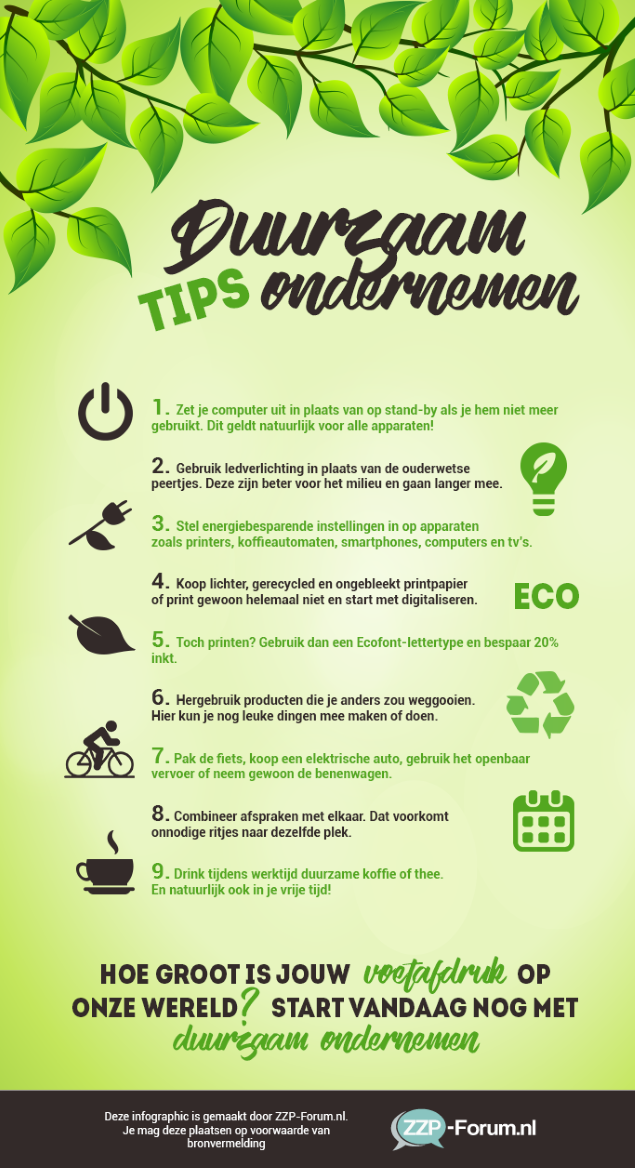 Duurzaam TIPS ondernemen

1. Zet je computer uit in plaats van op stand-by als je hem niet meer gebruikt. Dit geldt natuurlijk voor alle apparaten!

2. Gebruik ledverlichting in plaats van de ouderwetse peertjes. Deze zijn beter voor het milieu en gaan langer mee.

3. Stel energiebesparende instellingen in op apparaten zoals printers, koffieautomaten, smartphones, computers en tv's.

4. Koop lichter, gerecycled en ongebleekt printpapier of print gewoon helemaal niet en start met digitaliseren.

ECO

5. Toch printen? Gebruik dan een Ecofont-lettertype en bespaar 20% inkt.

6. Hergebruik producten die je anders zou weggooien. Hier kun je nog leuke dingen mee maken of doen.

7. Pak de fiets, koop een elektrische auto, gebruik het openbaar vervoer of neem gewoon de benenwagen.

8. Combineer afspraken met elkaar. Dat voorkomt onnodige ritjes naar dezelfde plek.

9. Drink tijdens werktijd duurzame koffie of thee. En natuurlijk ook in je vrije tijd!

HOE GROOT IS JOUW voetafdruk OP ONZE WERELD? START VANDAAG NOG MET duurzaam ondernemen

Deze infographic is gemaakt door ZZP-Forum.nl. Je mag deze plaatsen op voorwaarde van bronvermelding

ZZP-Forum.nl