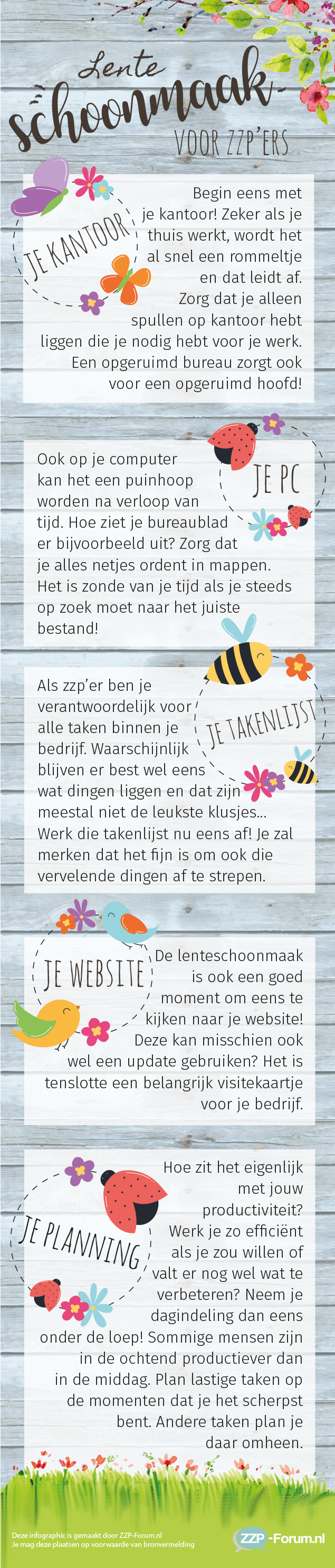 Lente schoonmaak VOOR ZZP'ERS

JE KANTOOR

Begin eens met je kantoor! Zeker als je thuis werkt, wordt het al snel een rommeltje en dat leidt af. Zorg dat je alleen spullen op kantoor hebt liggen die je nodig hebt voor je werk. Een opgeruimd bureau zorgt ook voor een opgeruimd hoofd!

JE PC

Ook op je computer kan het een puinhoop worden na verloop van tijd. Hoe ziet je bureaublad er bijvoorbeeld uit? Zorg dat je alles netjes ordent in mappen. Het is zonde van je tijd als je steeds op zoek moet naar het juiste bestand!

JE TAKENLIJST

Als zzp'er ben je verantwoordelijk voor alle taken binnen je bedrijf. Waarschijnlijk blijven er best wel eens wat dingen liggen en dat zijn meestal niet de leukste klusjes... Werk die takenlijst nu eens af! Je zal merken dat het fijn is om ook die vervelende dingen af te strepen.

JE WEBSITE

De lenteschoonmaak is ook een goed moment om eens te kijken naar je website! Deze kan misschien ook wel een update gebruiken? Het is tenslotte een belangrijk visitekaartje voor je bedrijf.

JE PLANNING

Hoe zit het eigenlijk met jouw productiviteit? Werk je zo efficiënt als je zou willen of valt er nog wel wat te verbeteren? Neem je dagindeling dan eens onder de loep! Sommige mensen zijn in de ochtend productiever dan in de middag. Plan lastige taken op de momenten dat je het scherpst bent. Andere taken plan je daar omheen.

Deze infographic is gemaakt door ZZP-Forum.nl
Je mag deze plaatsen op voorwaarde van bronvermelding

ZZP-Forum.nl