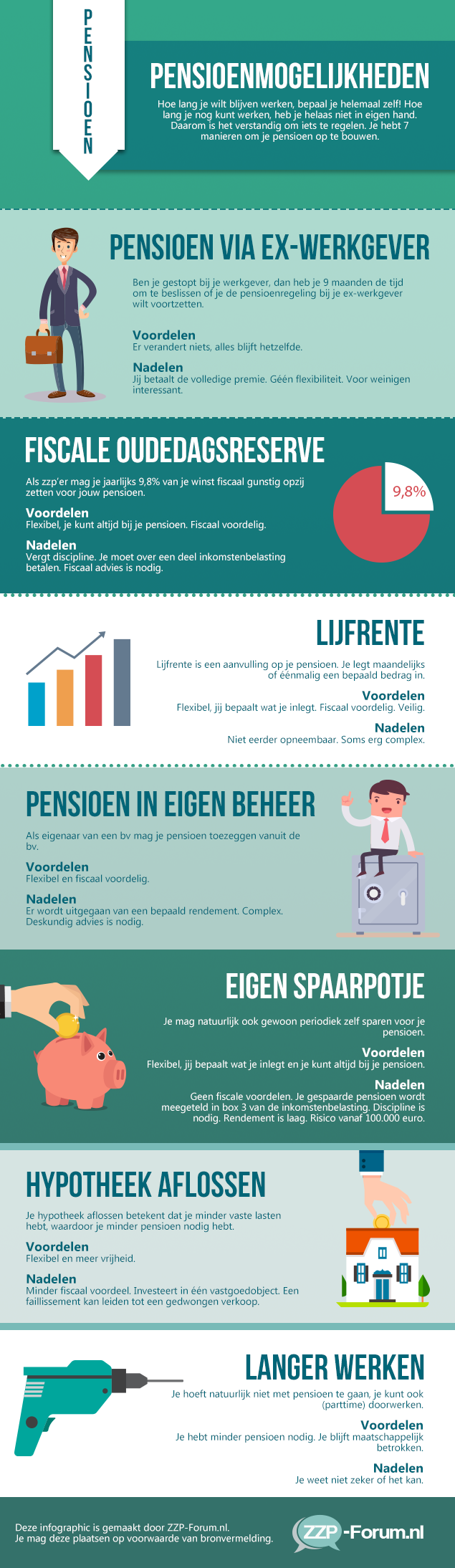 PENSIOEN

PENSIOENMOGELIJKHEDEN

Hoe lang je wilt blijven werken, bepaal je helemaal zelf! Hoe lang je nog kunt werken, heb je helaas niet in eigen hand. Daarom is het verstandig om iets te regelen. Je hebt 7 manieren om je pensioen op te bouwen.

PENSIOEN VIA EX-WERKGEVER

Ben je gestopt bij je werkgever, dan heb je 9 maanden de tijd om te beslissen of je de pensioenregeling bij je ex-werkgever wilt voortzetten.

Voordelen
Er verandert niets, alles blijft hetzelfde.

Nadelen
Jij betaalt de volledige premie. Géén flexibiliteit. Voor weinigen interessant.

FISCALE OUDEDAGSRESERVE

Als zzp'er mag je jaarlijks 9,8% van je winst fiscaal gunstig opzij zetten voor jouw pensioen.

Voordelen
Flexibel, je kunt altijd bij je pensioen. Fiscaal voordelig.

Nadelen
Vergt discipline. Je moet over een deel inkomstenbelasting betalen. Fiscaal advies is nodig.

9,8%

LIJFRENTE

Lijfrente is een aanvulling op je pensioen. Je legt maandelijks of éénmalig een bepaald bedrag in.

Voordelen
Flexibel, jij bepaalt wat je inlegt. Fiscaal voordelig. Veilig.

Nadelen
Niet eerder opneembaar. Soms erg complex.

PENSIOEN IN EIGEN BEHEER

Als eigenaar van een bv mag je pensioen toezeggen vanuit de bv.

Voordelen
Flexibel en fiscaal voordelig.

Nadelen
Er wordt uitgegaan van een bepaald rendement. Complex. Deskundig advies is nodig.

EIGEN SPAARPOTJE

Je mag natuurlijk ook gewoon periodiek zelf sparen voor je pensioen.

Voordelen
Flexibel, jij bepaalt wat je inlegt en je kunt altijd bij je pensioen.

Nadelen
Geen fiscale voordelen. Je gespaarde pensioen wordt meegeteld in box 3 van de inkomstenbelasting. Discipline is nodig. Rendement is laag. Risico vanaf 100.000 euro.

HYPOTHEEK AFLOSSEN

Je hypotheek aflossen betekent dat je minder vaste lasten hebt, waardoor je minder pensioen nodig hebt.

Voordelen
Flexibel en meer vrijheid.

Nadelen
Minder fiscaal voordeel. Investeert in één vastgoedobject. Een faillissement kan leiden tot een gedwongen verkoop.

LANGER WERKEN

Je hoeft natuurlijk niet met pensioen te gaan, je kunt ook (parttime) doorwerken.

Voordelen
Je hebt minder pensioen nodig. Je blijft maatschappelijk betrokken.

Nadelen
Je weet niet zeker of het kan.

Deze infographic is gemaakt door ZZP-Forum.nl.
Je mag deze plaatsen op voorwaarde van bronvermelding.

ZZP-Forum.nl