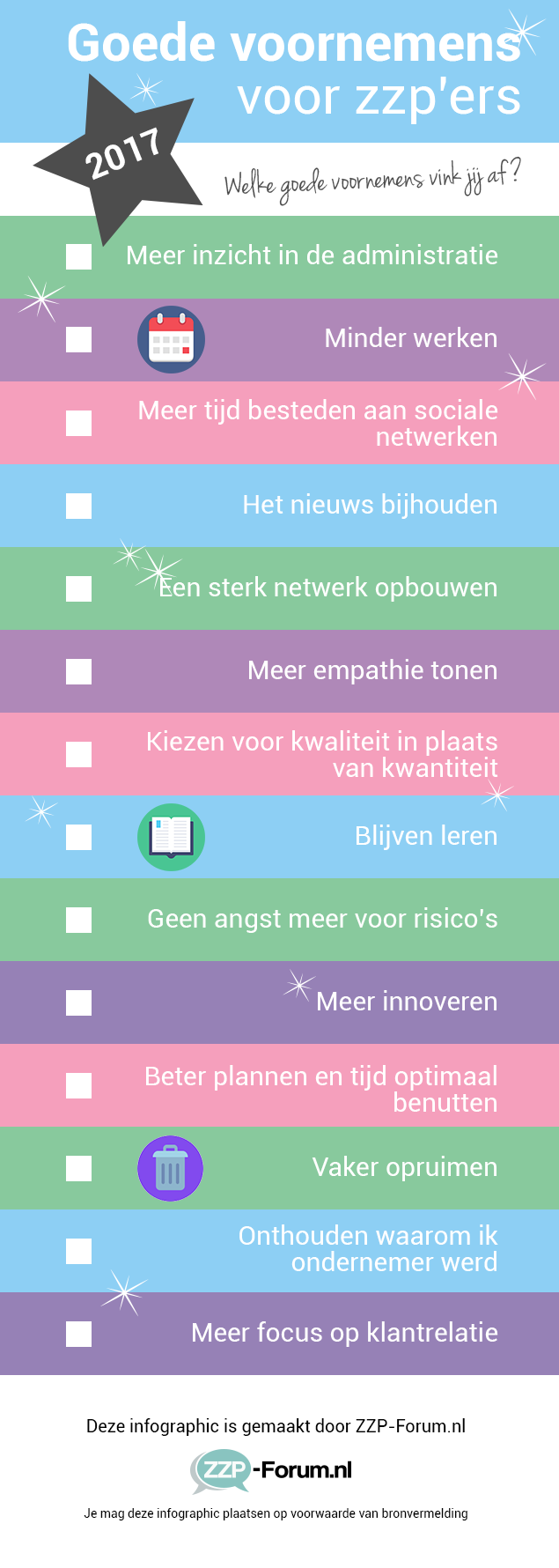 Goede voornemens voor zzp'ers

2017

Welke goede voornemens vink jij af?

Meer inzicht in de administratie

Minder werken

Meer tijd besteden aan sociale netwerken

Het nieuws bijhouden

Een sterk netwerk opbouwen

Meer empathie tonen

Kiezen voor kwaliteit in plaats van kwantiteit

Blijven leren

Geen angst meer voor risico's

Meer innoveren

Beter plannen en tijd optimaal benutten

Vaker opruimen

Onthouden waarom ik ondernemer werd

Meer focus op klantrelatie

Deze infographic is gemaakt door ZZP-Forum.nl

ZZP-Forum.nl

Je mag deze infographic plaatsen op voorwaarde van bronvermelding