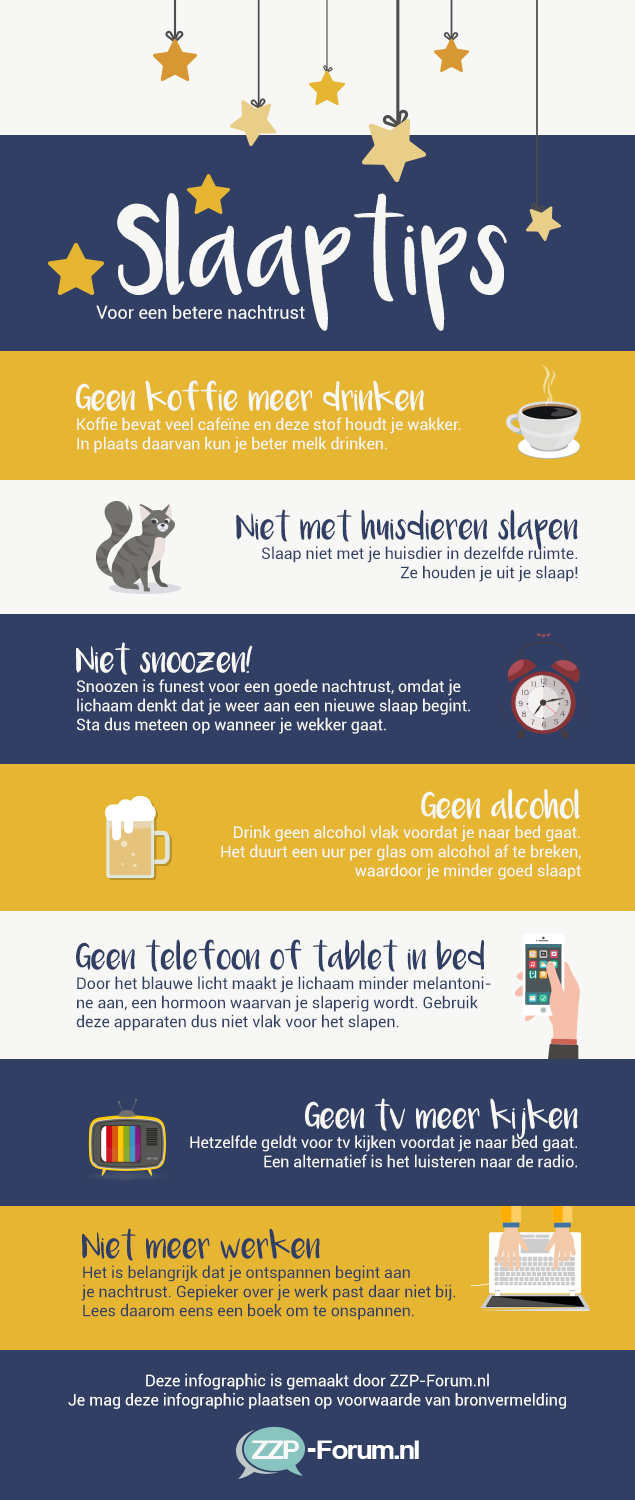 Slaaptips
Voor een betere nachtrust

Geen koffie meer drinken
Koffie bevat veel cafeïne en deze stof houdt je wakker. In plaats daarvan kun je beter melk drinken.

Niet met huisdieren slapen
Slaap niet met je huisdier in dezelfde ruimte. Ze houden je uit je slaap!

Niet snoozen!
Snoozen is funest voor een goede nachtrust, omdat je lichaam denkt dat je weer aan een nieuwe slaap begint. Sta dus meteen op wanneer je wekker gaat.

Geen alcohol
Drink geen alcohol vlak voordat je naar bed gaat. Het duurt een uur per glas om alcohol af te breken, waardoor je minder goed slaapt

Geen telefoon of tablet in bed
Door het blauwe licht maakt je lichaam minder melantonine aan, een hormoon waarvan je slaperig wordt. Gebruik deze apparaten dus niet vlak voor het slapen.

Geen tv meer kijken
Hetzelfde geldt voor tv kijken voordat je naar bed gaat. Een alternatief is het luisteren naar de radio.

Niet meer werken
Het is belangrijk dat je ontspannen begint aan je nachtrust. Gepieker over je werk past daar niet bij. Lees daarom eens een boek om te onspannen.

Deze infographic is gemaakt door ZZP-Forum.nl
Je mag deze infographic plaatsen op voorwaarde van bronvermelding

ZZP-Forum.nl